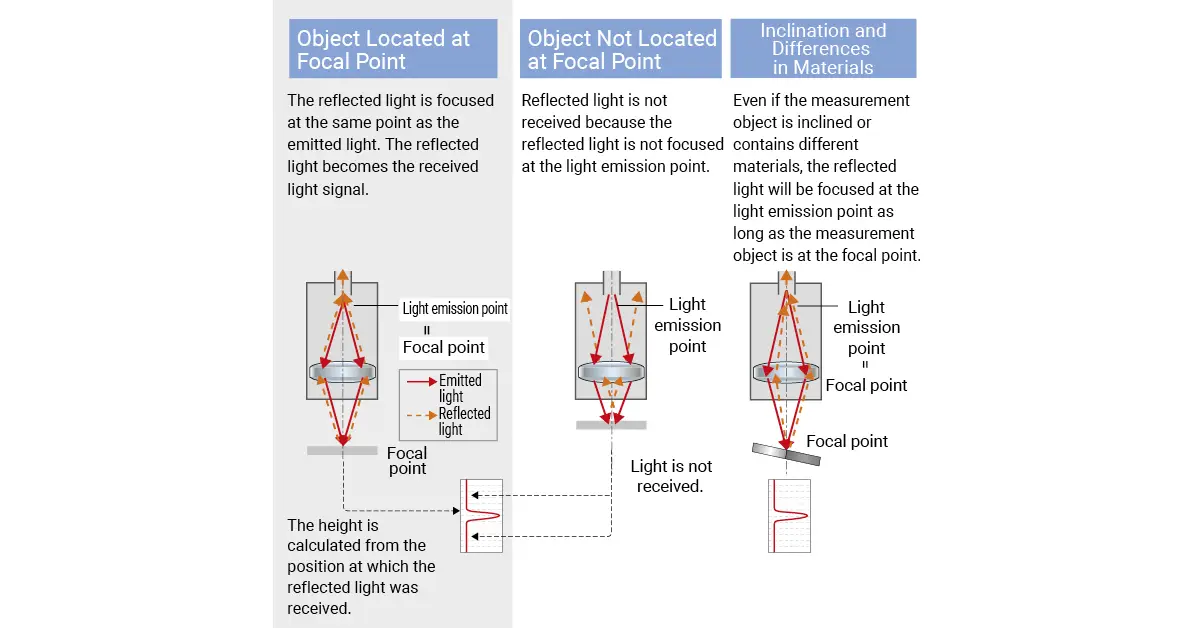 Object Located at Focal Point

The reflected light is focused at the same point as the emitted light. The reflected light becomes the received light signal.

Light emission point
=
Focal point

Emitted light
Reflected light

Focal point

The height is calculated from the position at which the reflected light was received.

Object Not Located at Focal Point

Reflected light is not received because the reflected light is not focused at the light emission point.

Light emission point

Light is not received.

Inclination and Differences in Materials

Even if the measurement object is inclined or contains different materials, the reflected light will be focused at the light emission point as long as the measurement object is at the focal point.

Light emission point
=
Focal point

Focal point