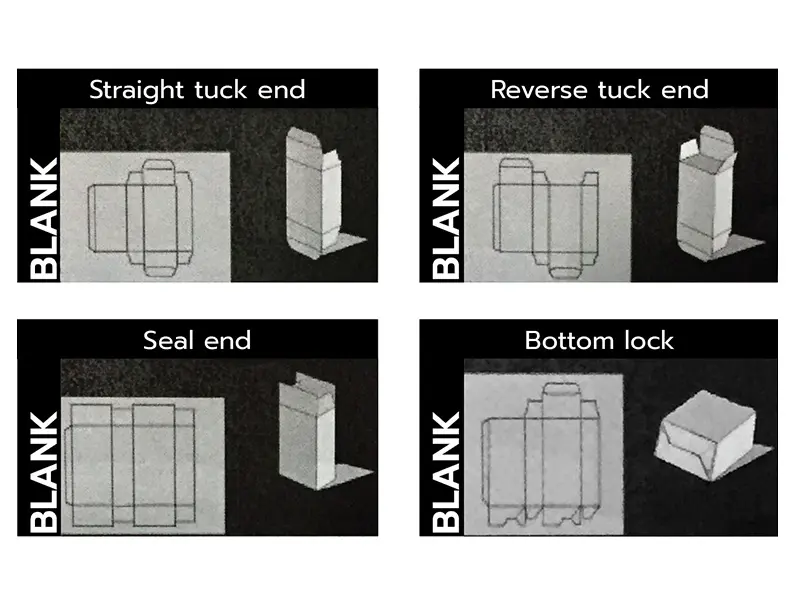 Straight tuck end

BLANK

Reverse tuck end

BLANK

Seal end

BLANK

Bottom lock

BLANK